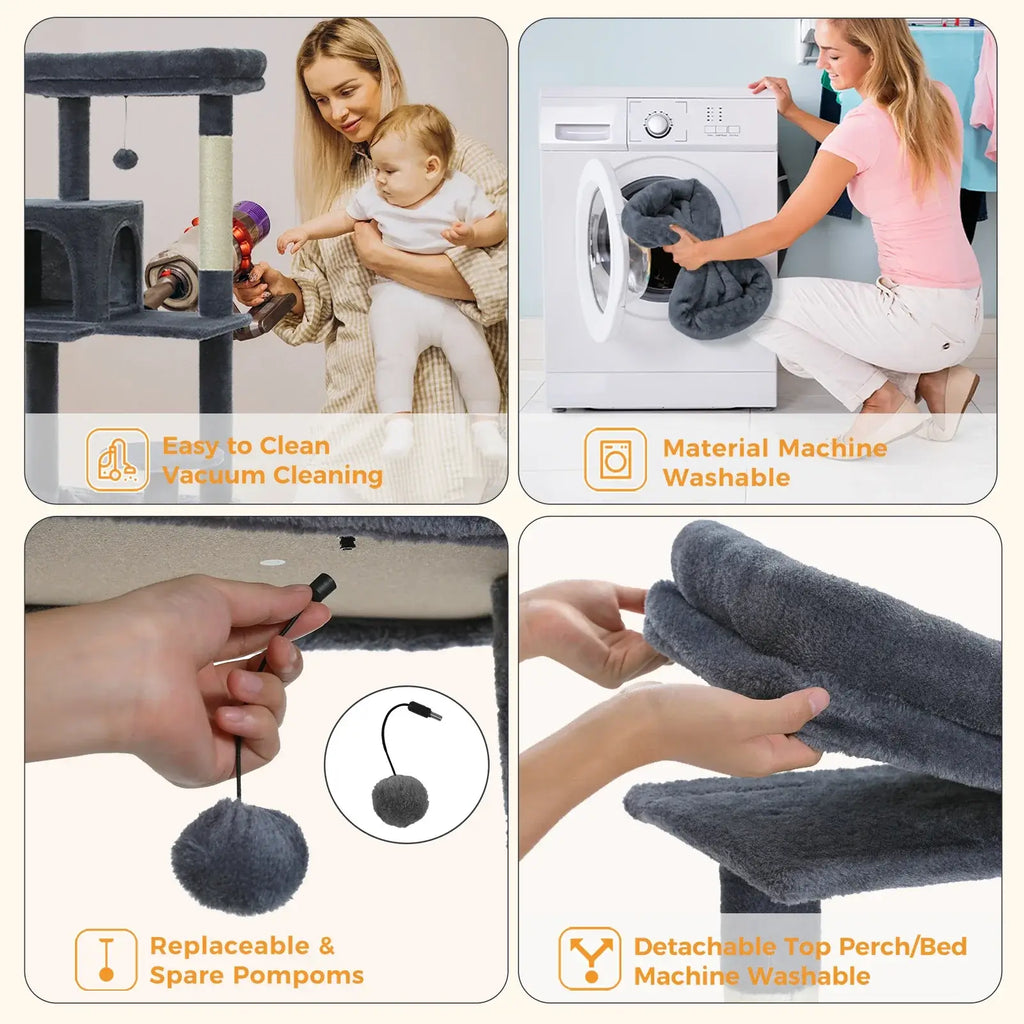 Easy to Clean
Vacuum Cleaning

Material Machine
Washable

Replaceable &
Spare Pompoms

Detachable Top Perch/Bed
Machine Washable