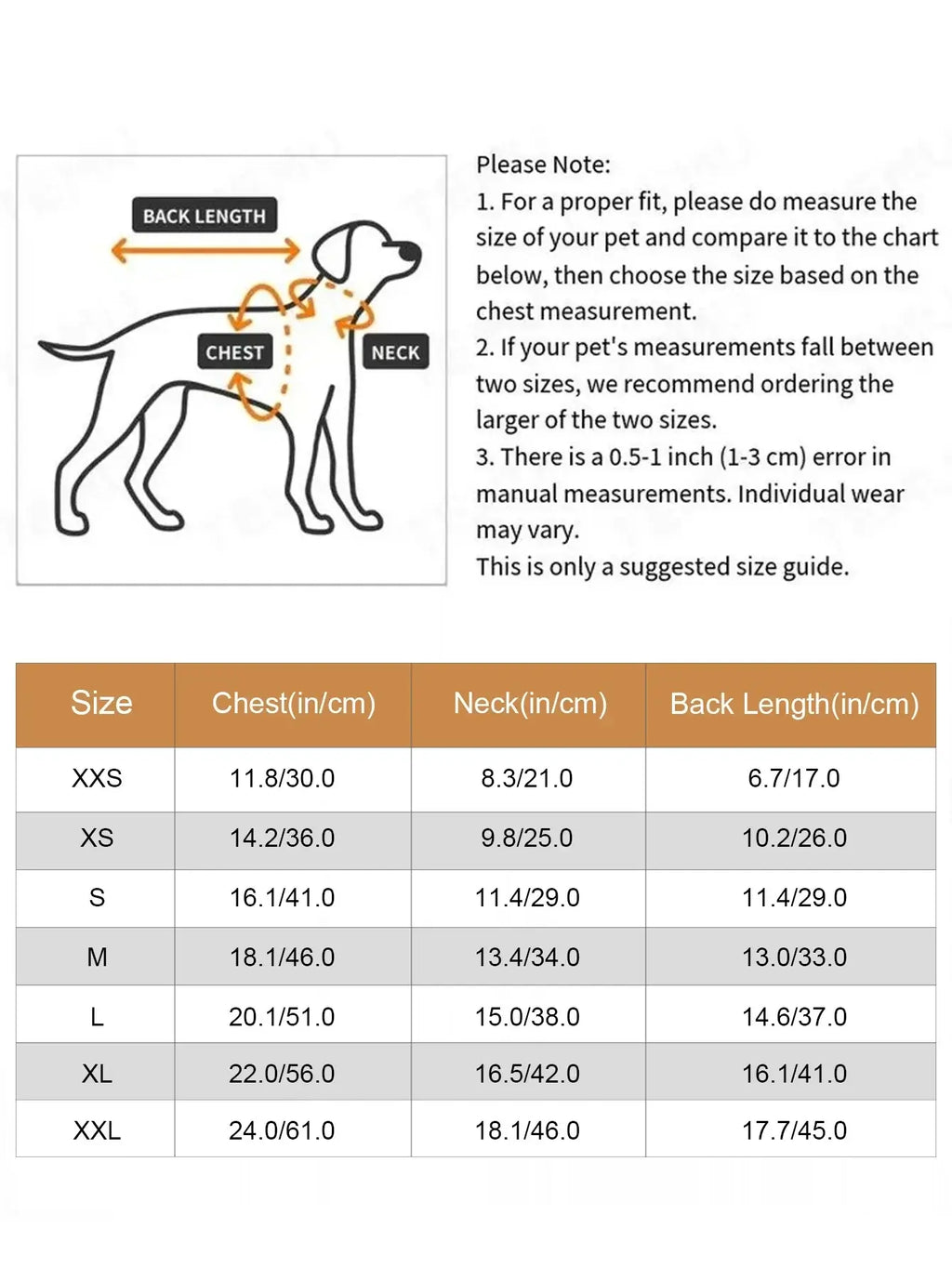 BACK LENGTH

CHEST

NECK

Please Note:
1. For a proper fit, please do measure the size of your pet and compare it to the chart below, then choose the size based on the chest measurement.
2. If your pet's measurements fall between two sizes, we recommend ordering the larger of the two sizes.
3. There is a 0.5-1 inch (1-3 cm) error in manual measurements. Individual wear may vary.
This is only a suggested size guide.

| Size | Chest(in/cm) | Neck(in/cm) | Back Length(in/cm) |
|---|---|---|---|
| XXS | 11.8/30.0 | 8.3/21.0 | 6.7/17.0 |
| XS | 14.2/36.0 | 9.8/25.0 | 10.2/26.0 |
| S | 16.1/41.0 | 11.4/29.0 | 11.4/29.0 |
| M | 18.1/46.0 | 13.4/34.0 | 13.0/33.0 |
| L | 20.1/51.0 | 15.0/38.0 | 14.6/37.0 |
| XL | 22.0/56.0 | 16.5/42.0 | 16.1/41.0 |
| XXL | 24.0/61.0 | 18.1/46.0 | 17.7/45.0 |