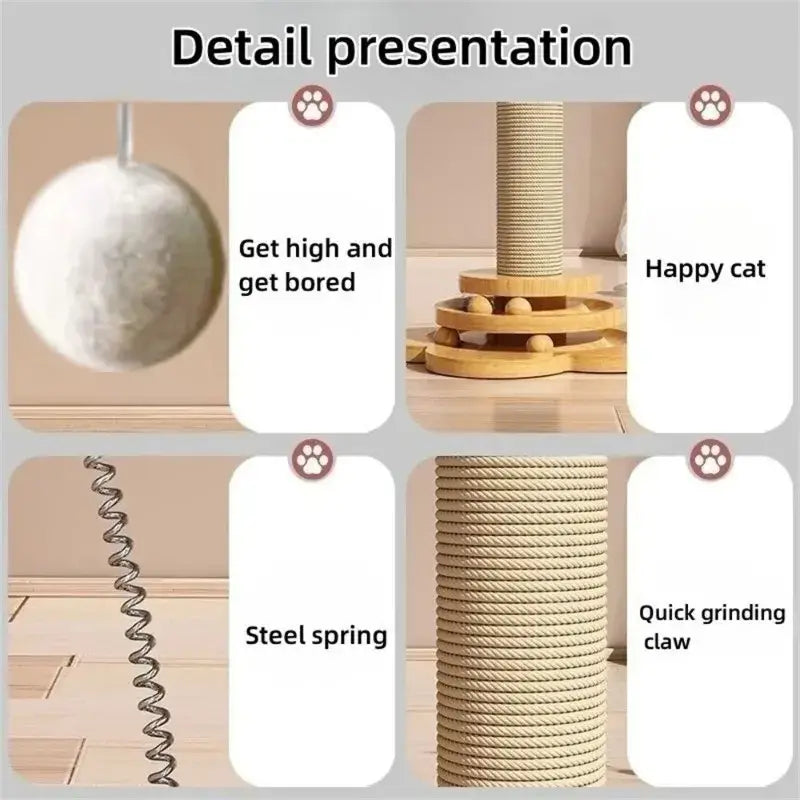 Detail presentation

Get high and get bored

Happy cat

Steel spring

Quick grinding claw